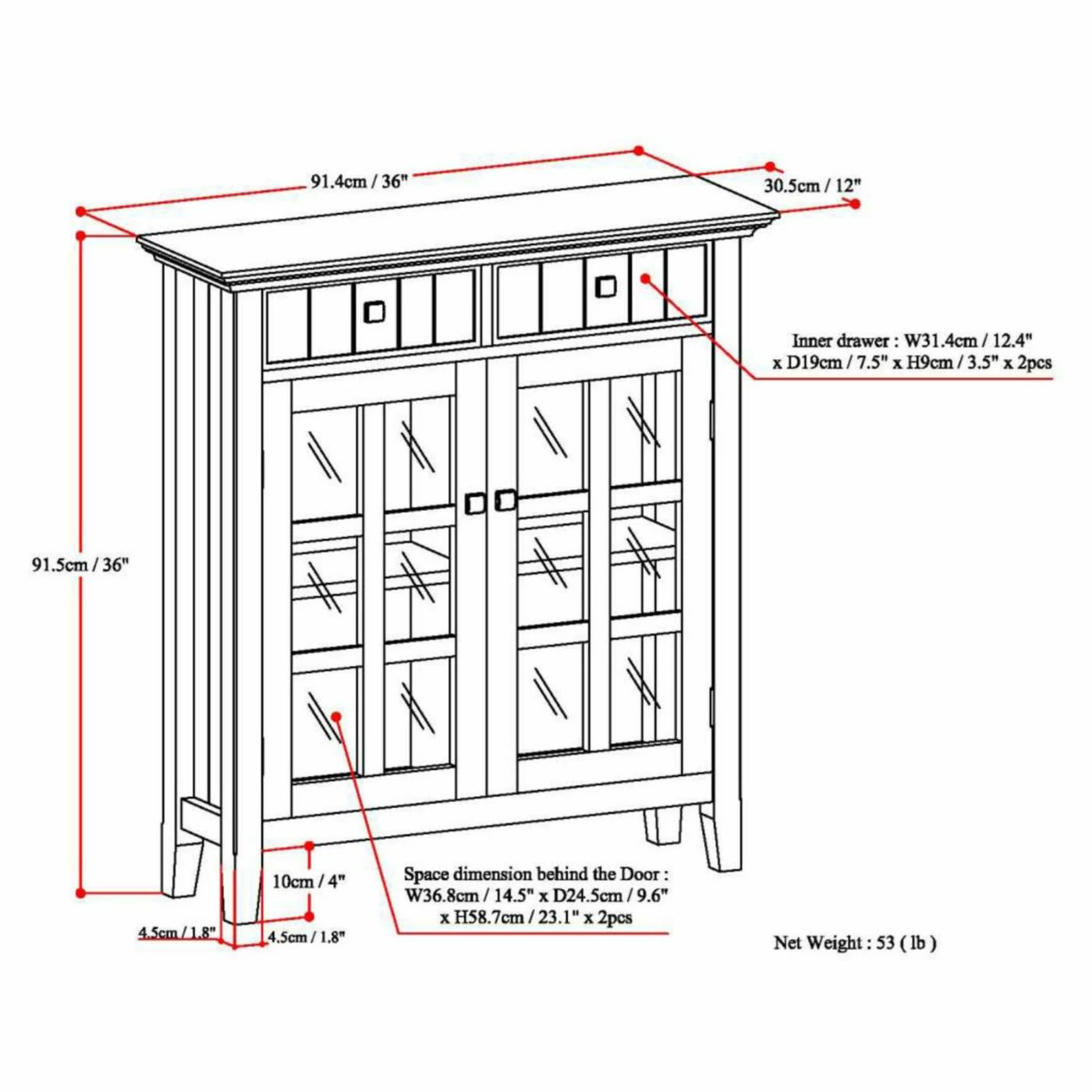 91.4cm / 36"

30.5cm / 12"

Inner drawer : W31.4cm / 12.4" x D19cm / 7.5" x H9cm / 3.5" x 2pcs

91.5cm / 36"

10cm / 4"

Space dimension behind the Door : W36.8cm / 14.5" x D24.5cm / 9.6" x H58.7cm / 23.1" x 2pcs

4.5cm / 1.8"

4.5cm / 1.8"

Net Weight : 53 ( lb )